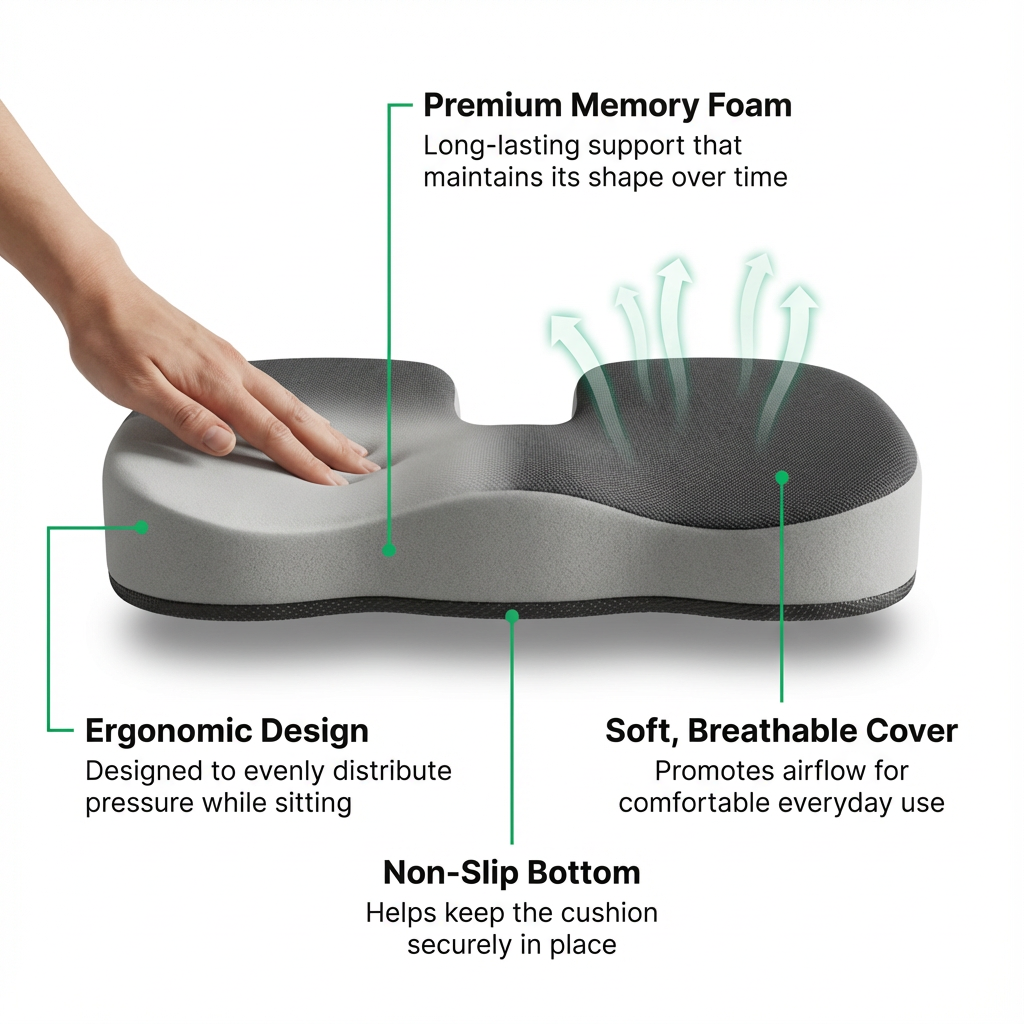 Premium Memory Foam
Long-lasting support that maintains its shape over time

Ergonomic Design
Designed to evenly distribute pressure while sitting

Soft, Breathable Cover
Promotes airflow for comfortable everyday use

Non-Slip Bottom
Helps keep the cushion securely in place